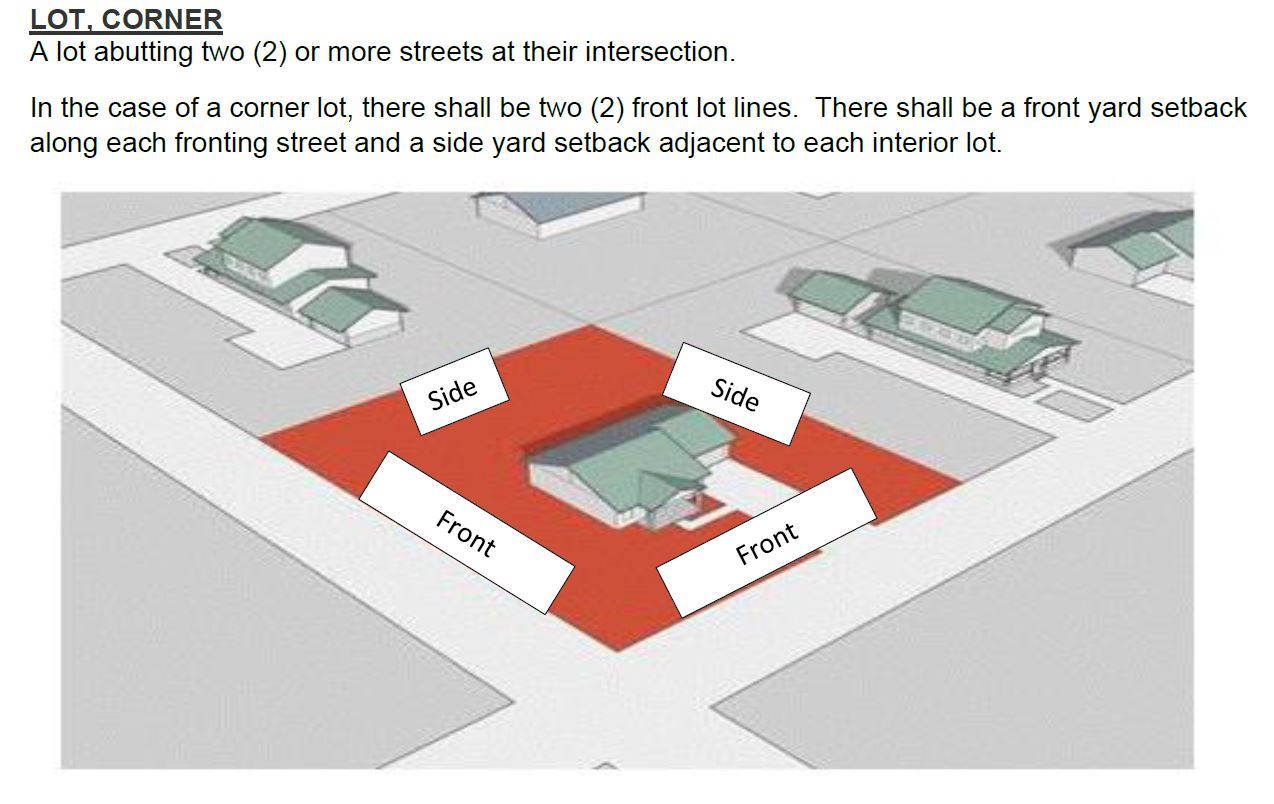 LOT, CORNER
A lot abutting two (2) or more streets at their intersection.

In the case of a corner lot, there shall be two (2) front lot lines. There shall be a front yard setback along each fronting street and a side yard setback adjacent to each interior lot.

Side
Side
Front
Front